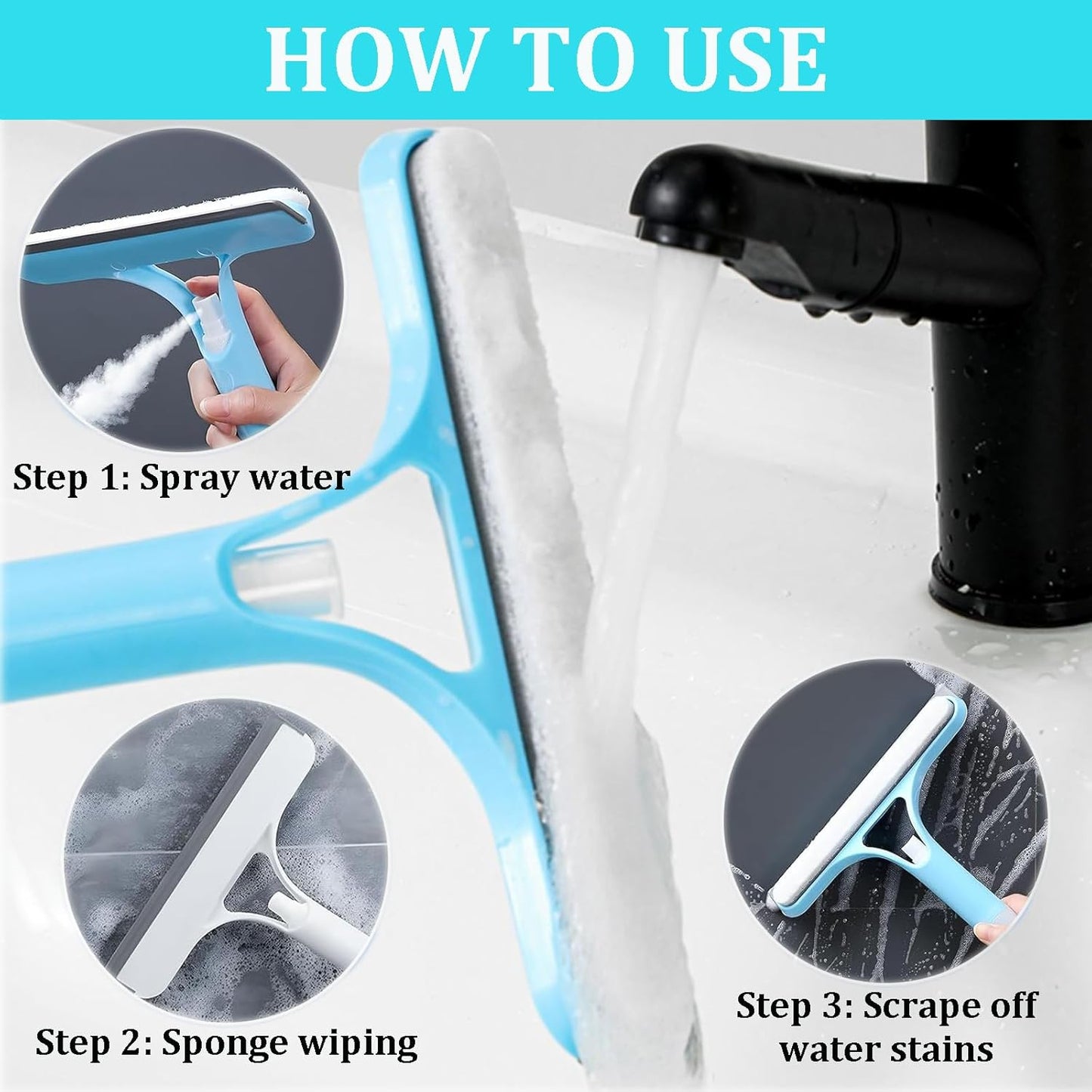 HOW TO USE

Step 1: Spray water

Step 2: Sponge wiping

Step 3: Scrape off water stains