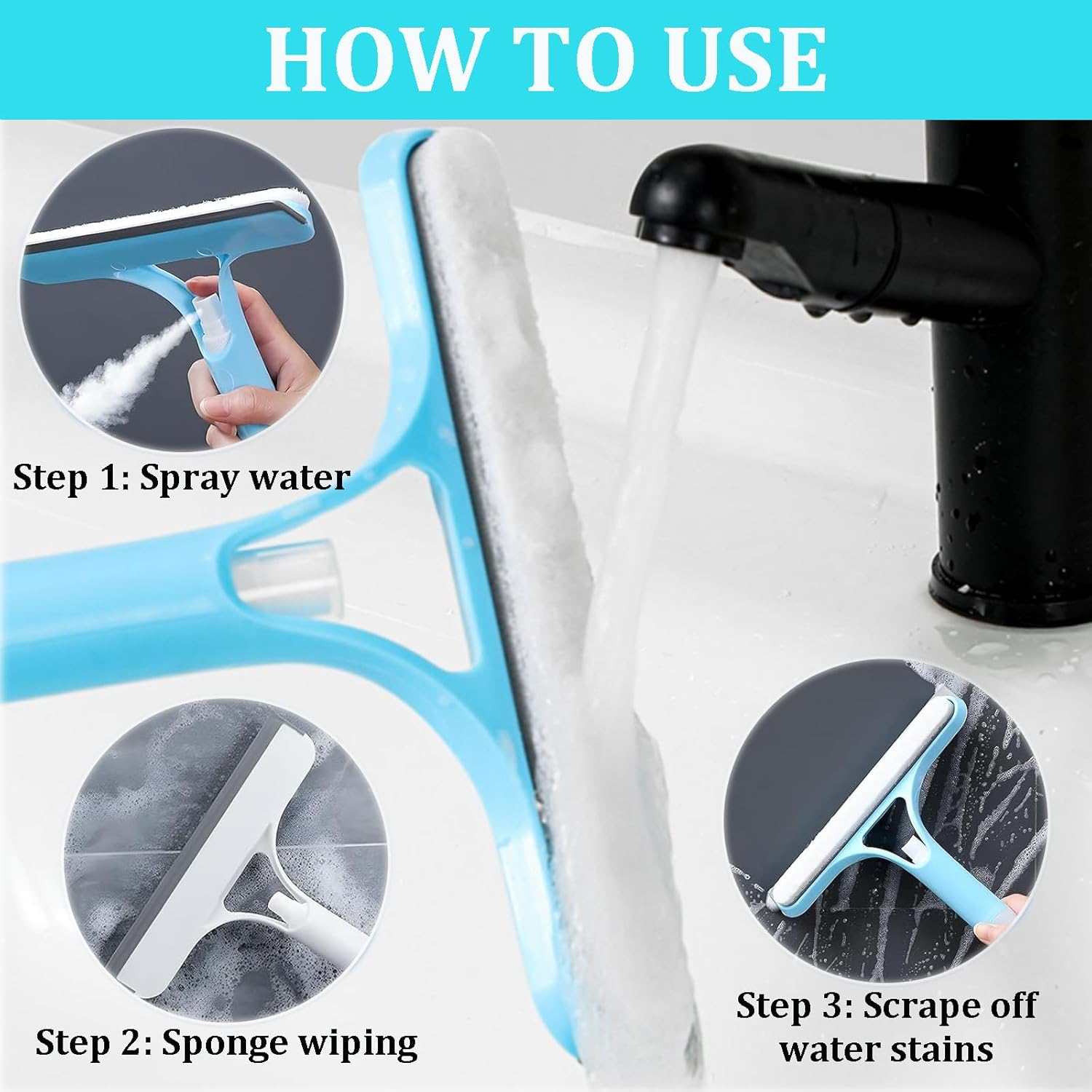 HOW TO USE

Step 1: Spray water

Step 2: Sponge wiping

Step 3: Scrape off water stains