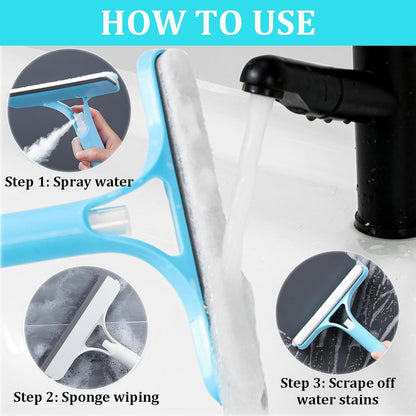 HOW TO USE

Step 1: Spray water

Step 2: Sponge wiping

Step 3: Scrape off water stains